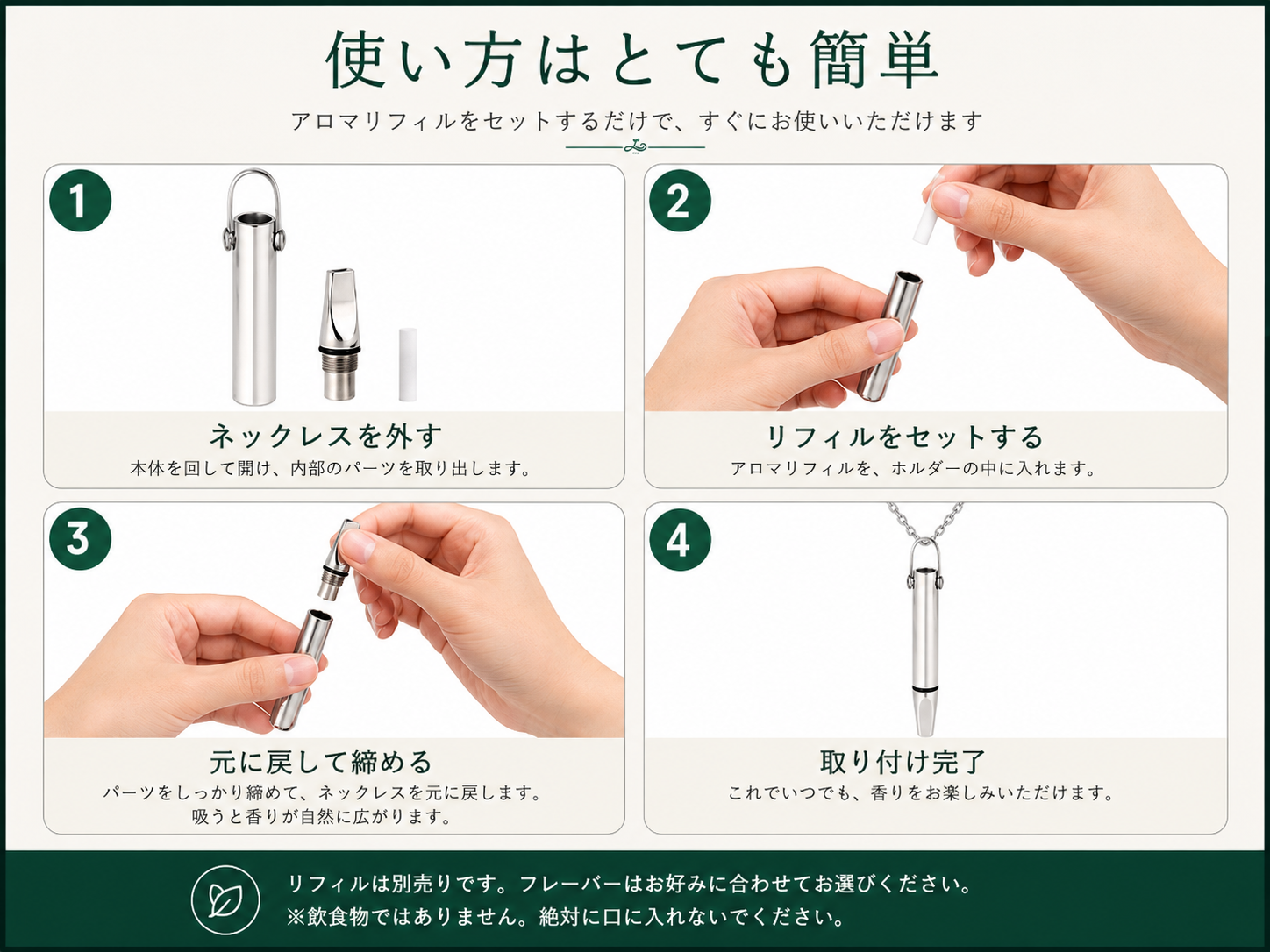 使い方はとても簡単

アロマリフィルをセットするだけで、すぐにお使いいただけます

1

ネックレスを外す

本体を回して開け、内部のパーツを取り出します。

2

リフィルをセットする

アロマリフィルを、ホルダーの中に入れます。

3

元に戻して締める

パーツをしっかり締めて、ネックレスを元に戻します。
吸うと香りが自然に広がります。

4

取り付け完了

これでいつでも、香りをお楽しみいただけます。

リフィルは別売りです。フレーバーはお好みに合わせてお選びください。
※飲食物ではありません。絶対に口に入れないでください。